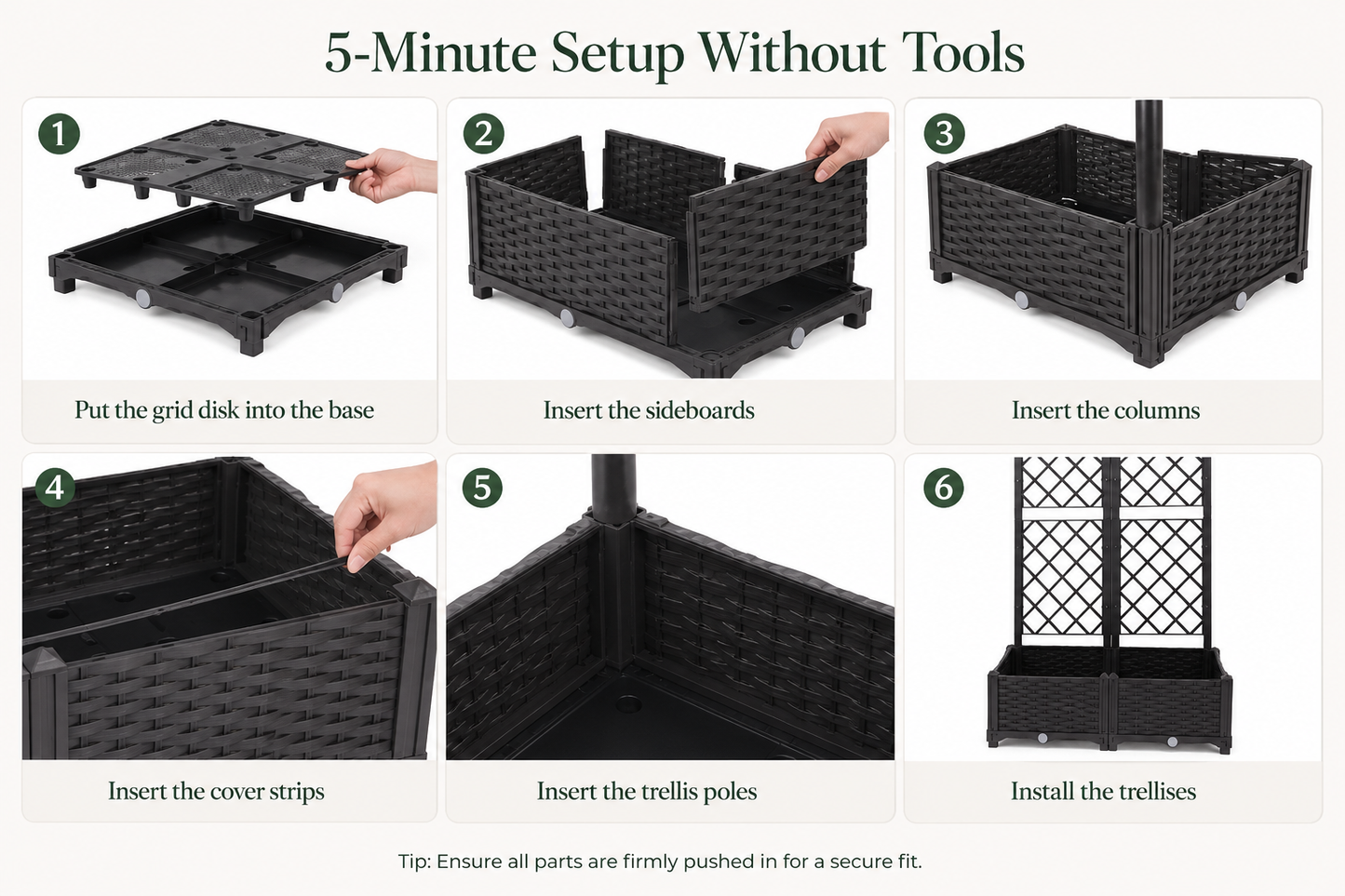 5-Minute Setup Without Tools

1

Put the grid disk into the base

2

Insert the sideboards

3

Insert the columns

4

Insert the cover strips

5

Insert the trellis poles

6

Install the trellises

Tip: Ensure all parts are firmly pushed in for a secure fit.